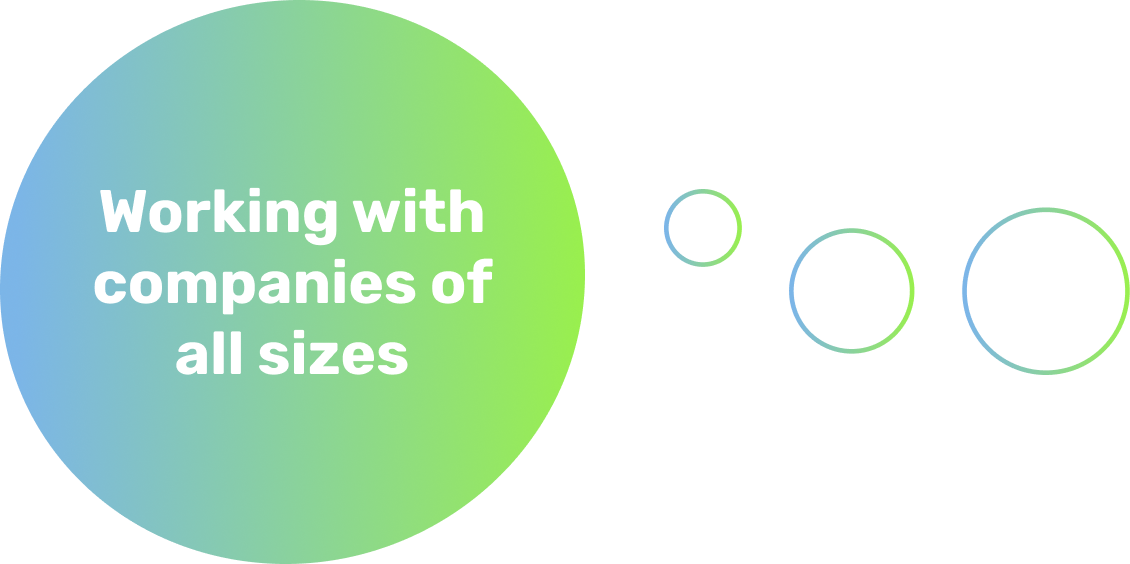 Working with companies of all sizes